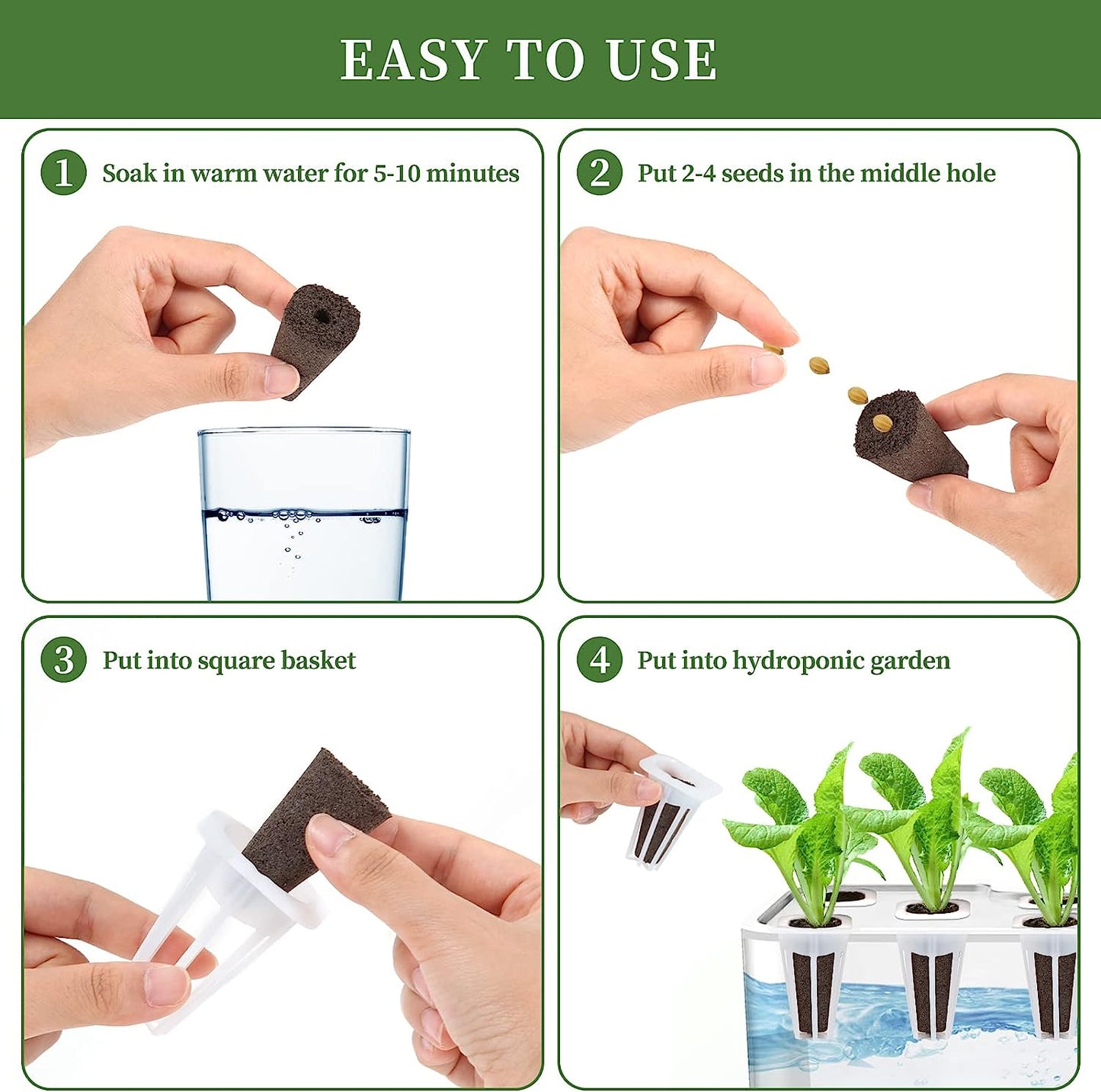 EASY TO USE

1 Soak in warm water for 5-10 minutes

2 Put 2-4 seeds in the middle hole

3 Put into square basket

4 Put into hydroponic garden